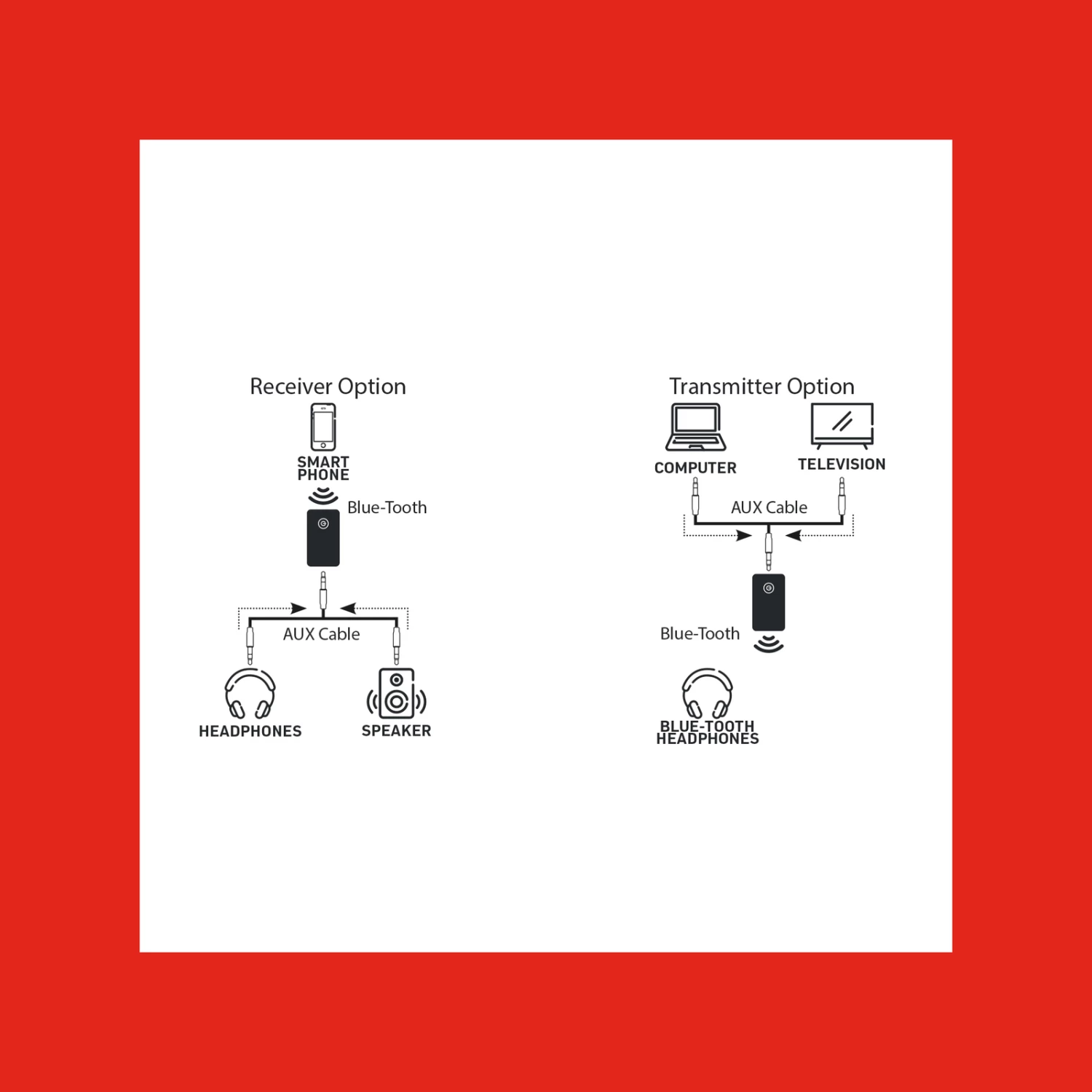 Receiver Option

SMART PHONE

Blue-Tooth

AUX Cable

HEADPHONES

SPEAKER

Transmitter Option

COMPUTER

TELEVISION

AUX Cable

Blue-Tooth

BLUE-TOOTH HEADPHONES