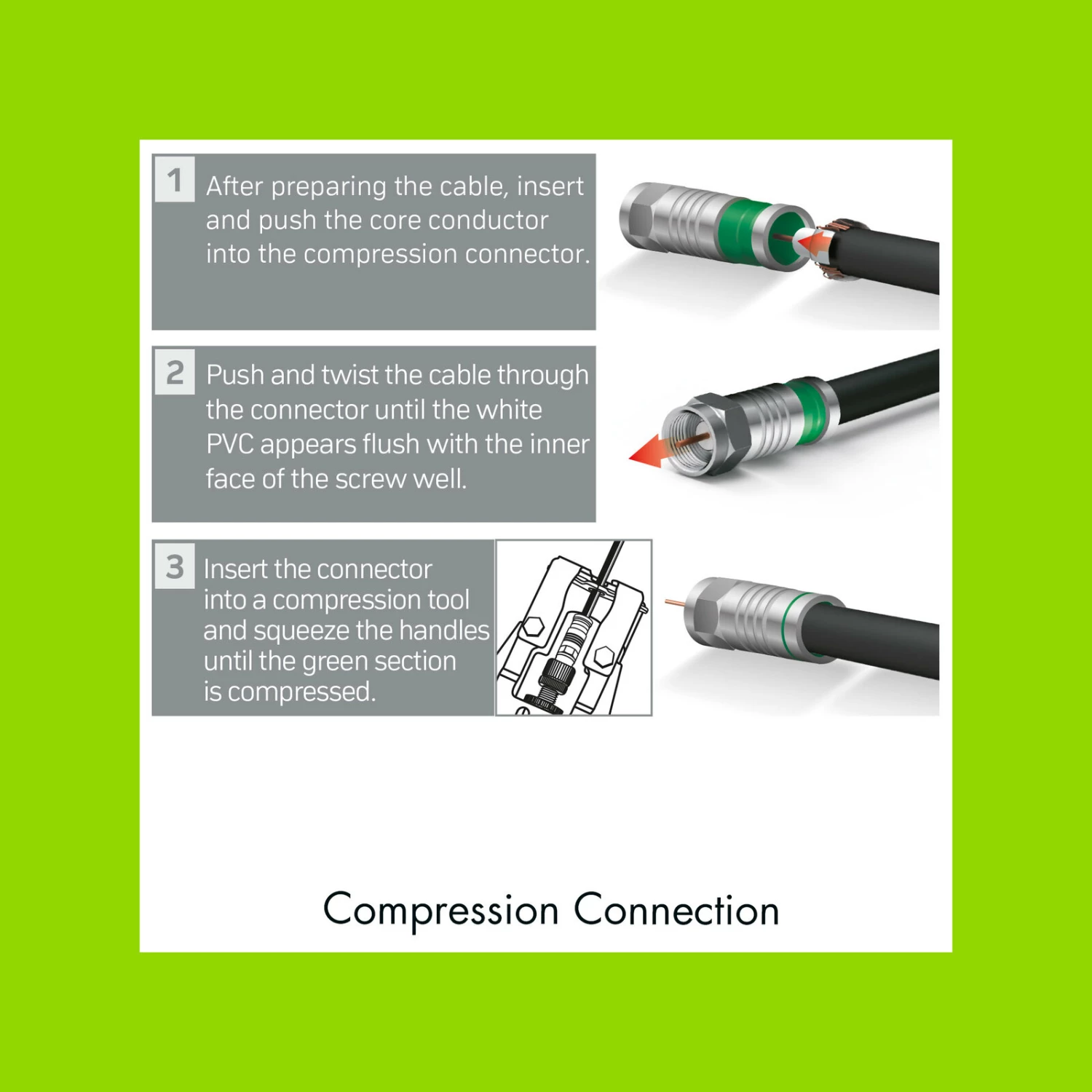 1 After preparing the cable, insert and push the core conductor into the compression connector.

2 Push and twist the cable through the connector until the white PVC appears flush with the inner face of the screw well.

3 Insert the connector into a compression tool and squeeze the handles until the green section is compressed.

Compression Connection