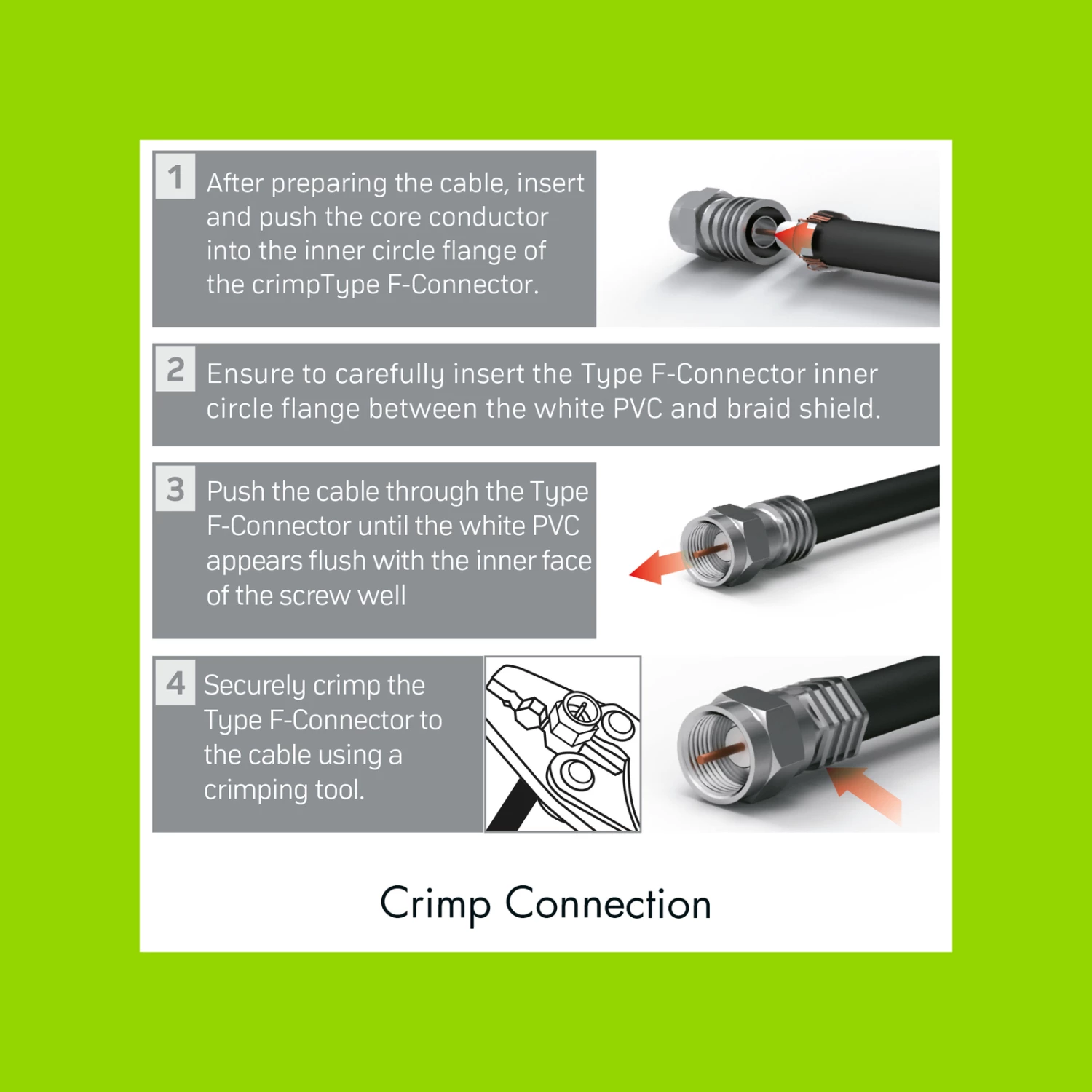 1 After preparing the cable, insert and push the core conductor into the inner circle flange of the crimpType F-Connector.

2 Ensure to carefully insert the Type F-Connector inner circle flange between the white PVC and braid shield.

3 Push the cable through the Type F-Connector until the white PVC appears flush with the inner face of the screw well

4 Securely crimp the Type F-Connector to the cable using a crimping tool.

Crimp Connection