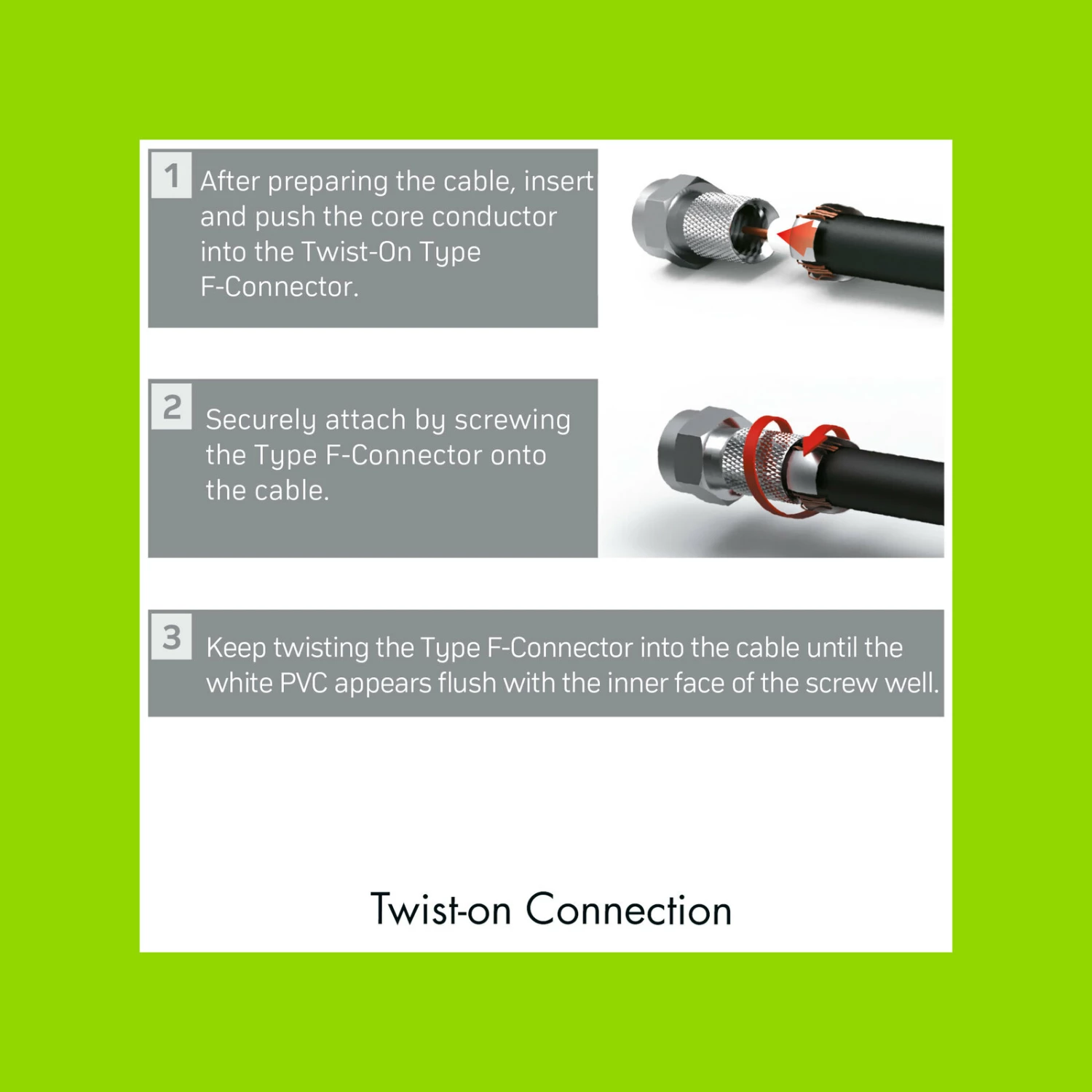 1 After preparing the cable, insert and push the core conductor into the Twist-On Type F-Connector.

2 Securely attach by screwing the Type F-Connector onto the cable.

3 Keep twisting the Type F-Connector into the cable until the white PVC appears flush with the inner face of the screw well.

Twist-on Connection