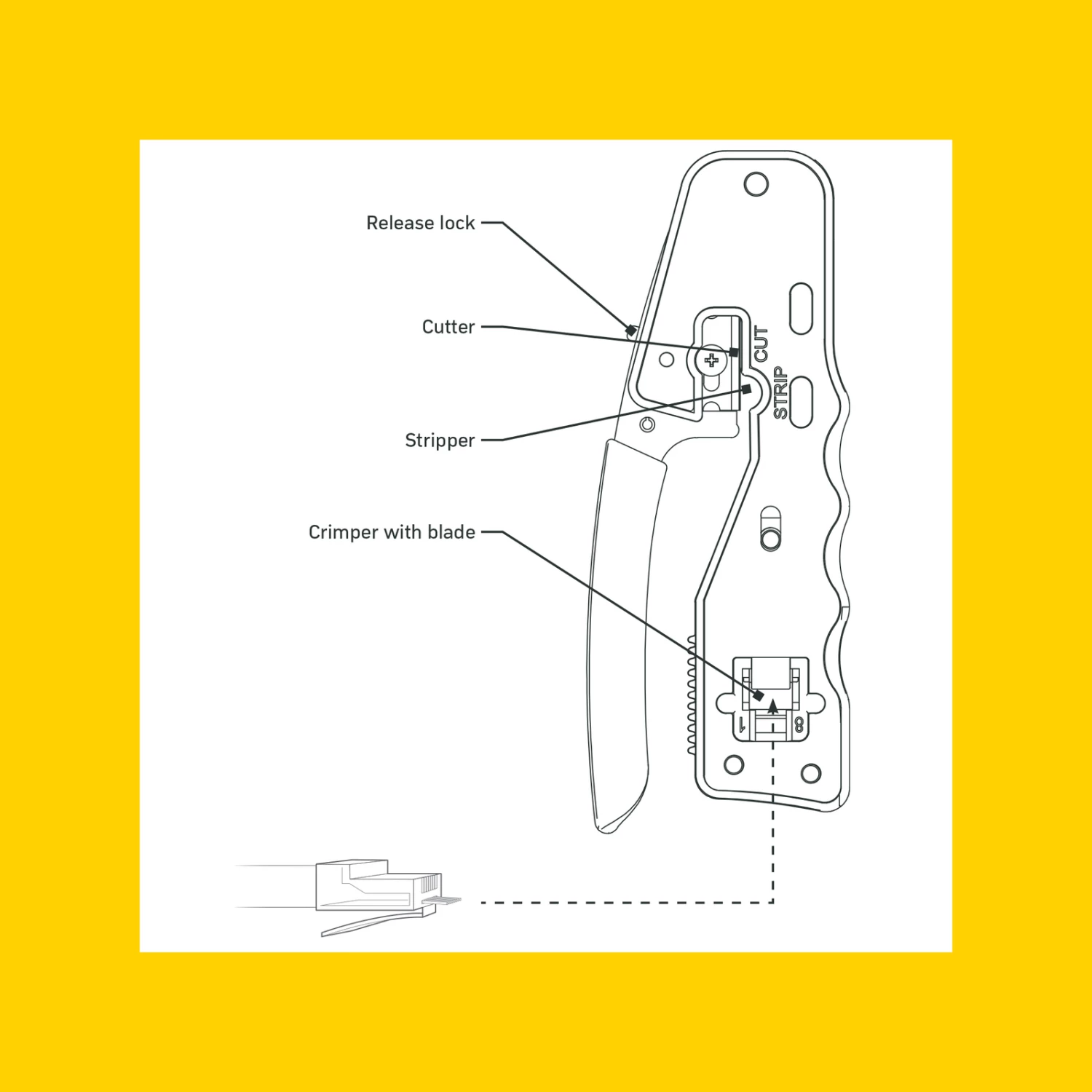 Release lock

Cutter

CUT

STRIP

Stripper

Crimper with blade

1

8