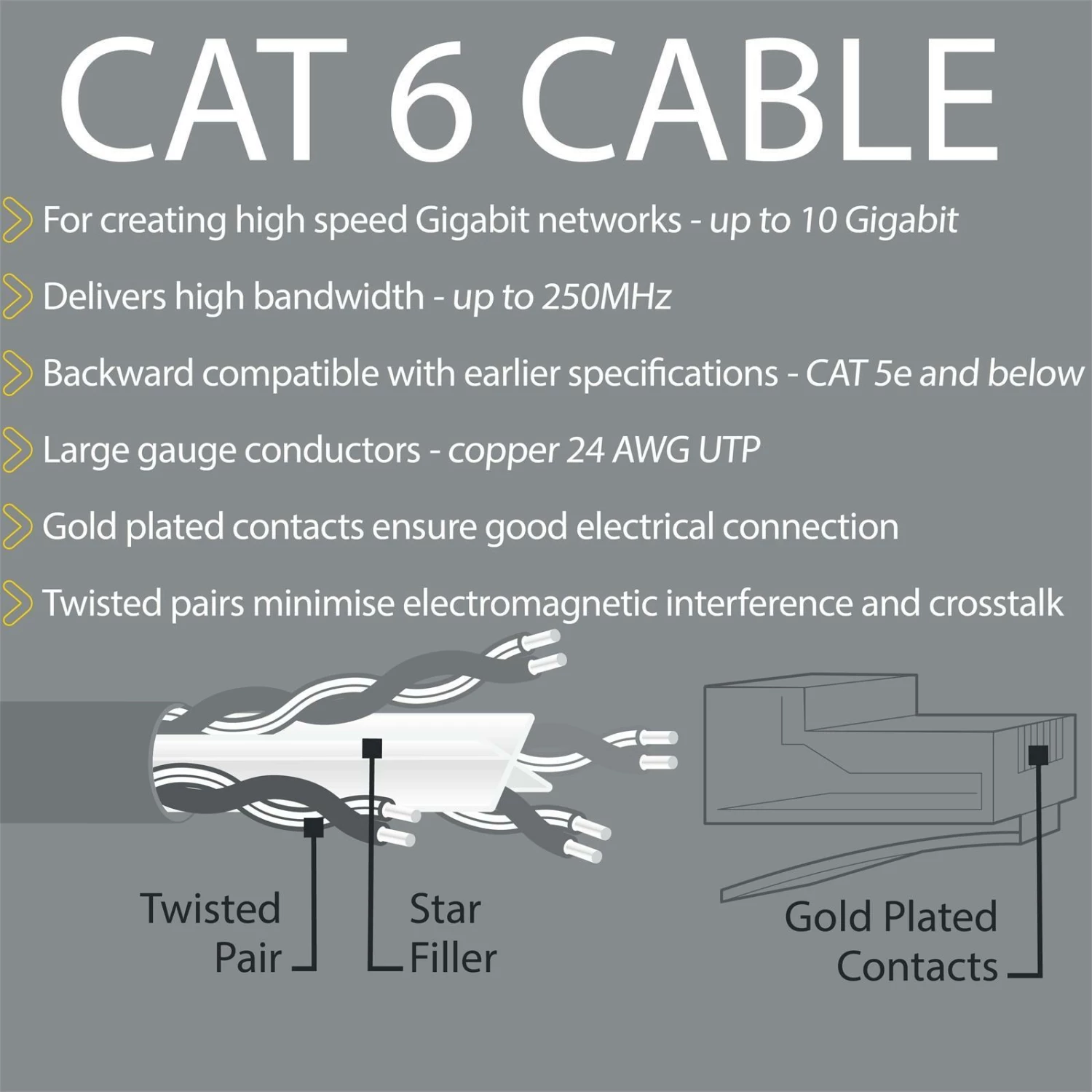 CAT 6 CABLE

For creating high speed Gigabit networks - up to 10 Gigabit

Delivers high bandwidth - up to 250MHz

Backward compatible with earlier specifications - CAT 5e and below

Large gauge conductors - copper 24 AWG UTP

Gold plated contacts ensure good electrical connection

Twisted pairs minimise electromagnetic interference and crosstalk

Twisted Pair

Star Filler

Gold Plated Contacts